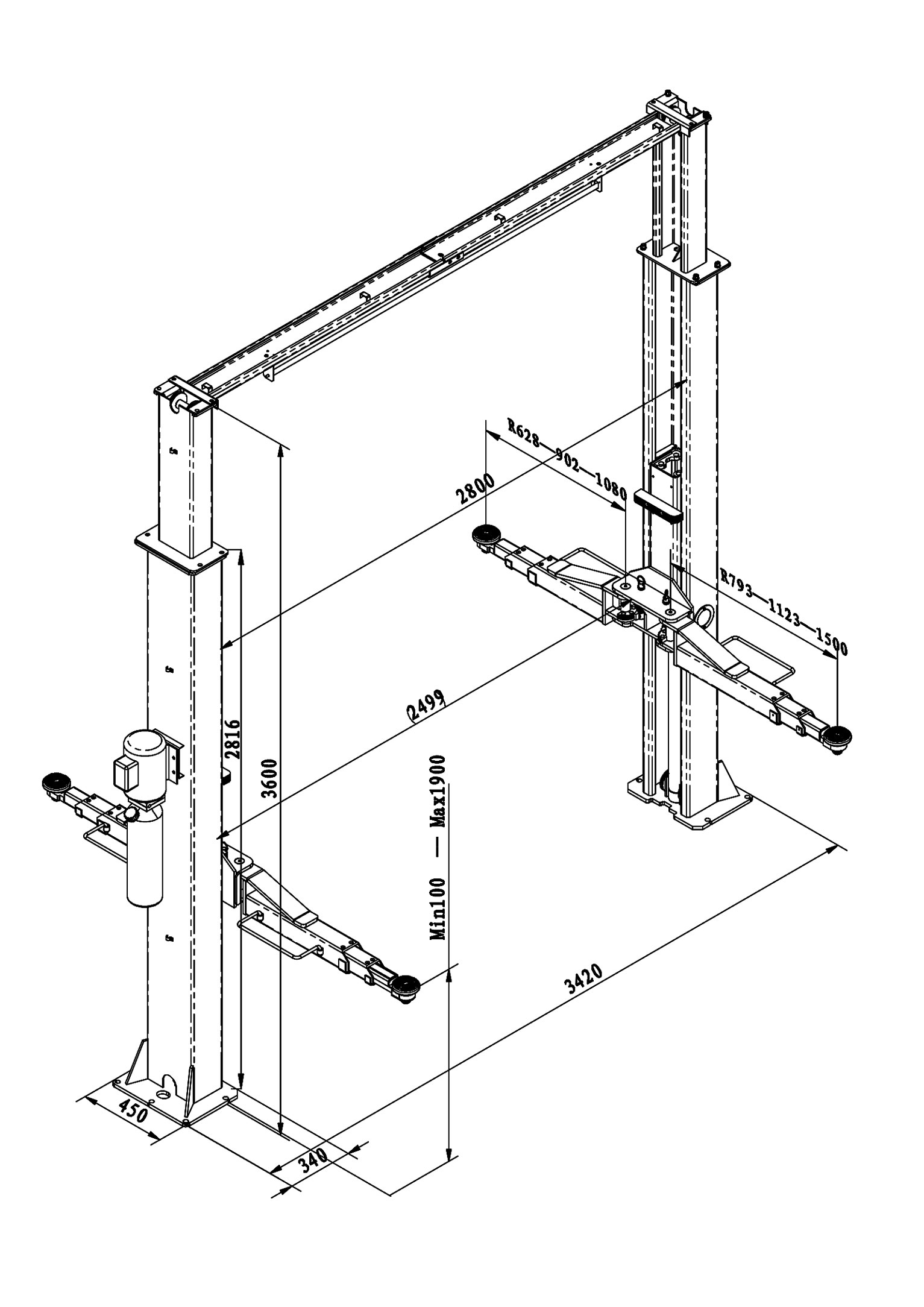 R628—902—1080
2800
R793—1123—1500
2499
2816
3600
Min100 — Max1900
3420
450
340